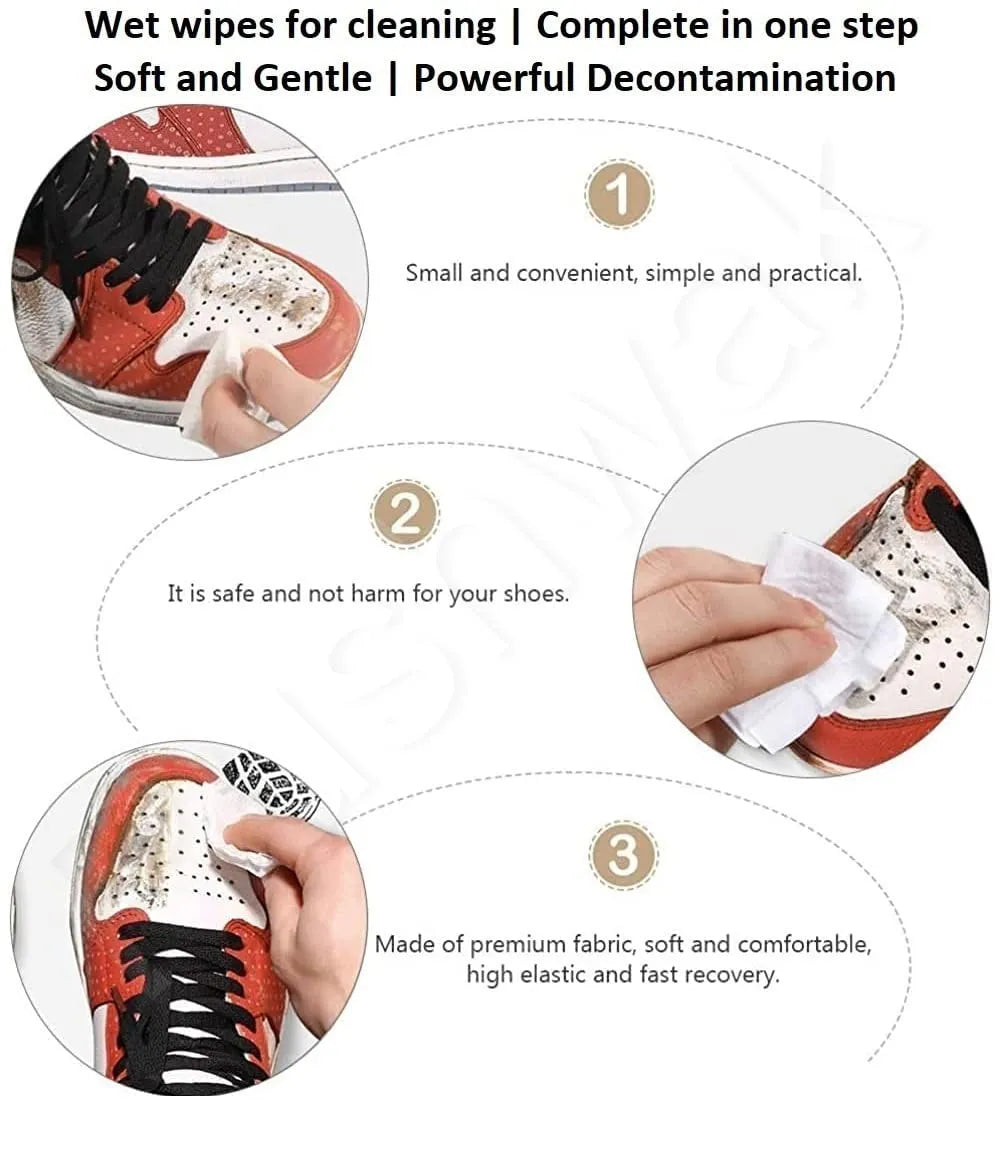 Wet wipes for cleaning | Complete in one step
Soft and Gentle | Powerful Decontamination

1

Small and convenient, simple and practical.

2

It is safe and not harm for your shoes.

3

Made of premium fabric, soft and comfortable, high elastic and fast recovery.